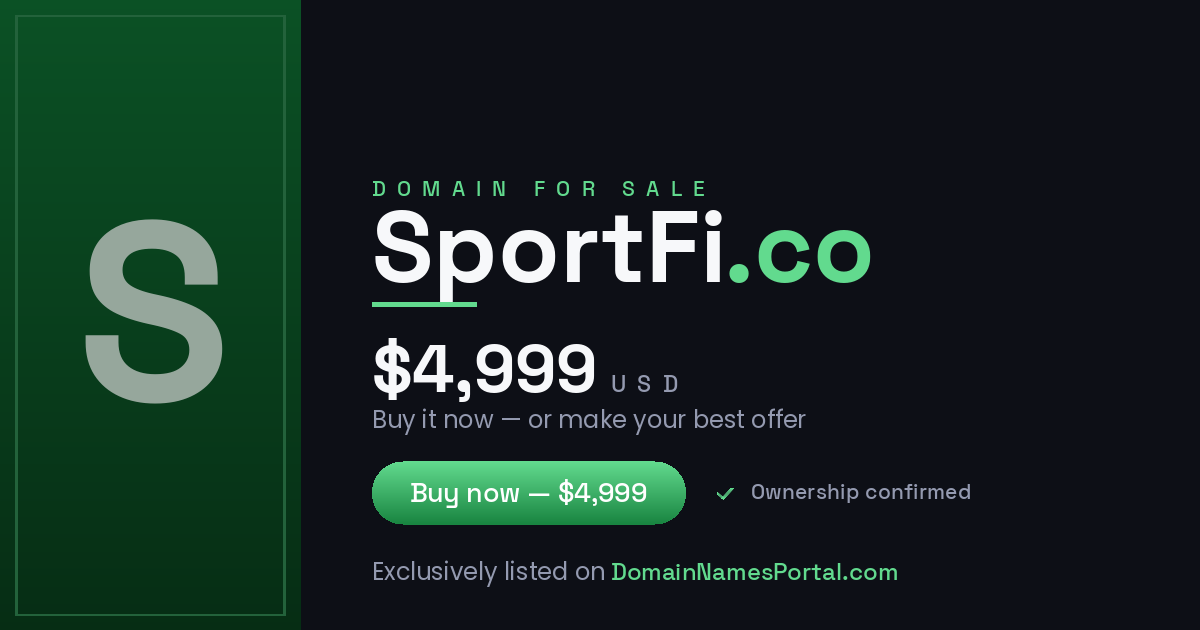 S

DOMAIN FOR SALE

SportFi.co

$4,999 USD

Buy it now — or make your best offer

Buy now — $4,999

✓ Ownership confirmed

Exclusively listed on DomainNamesPortal.com